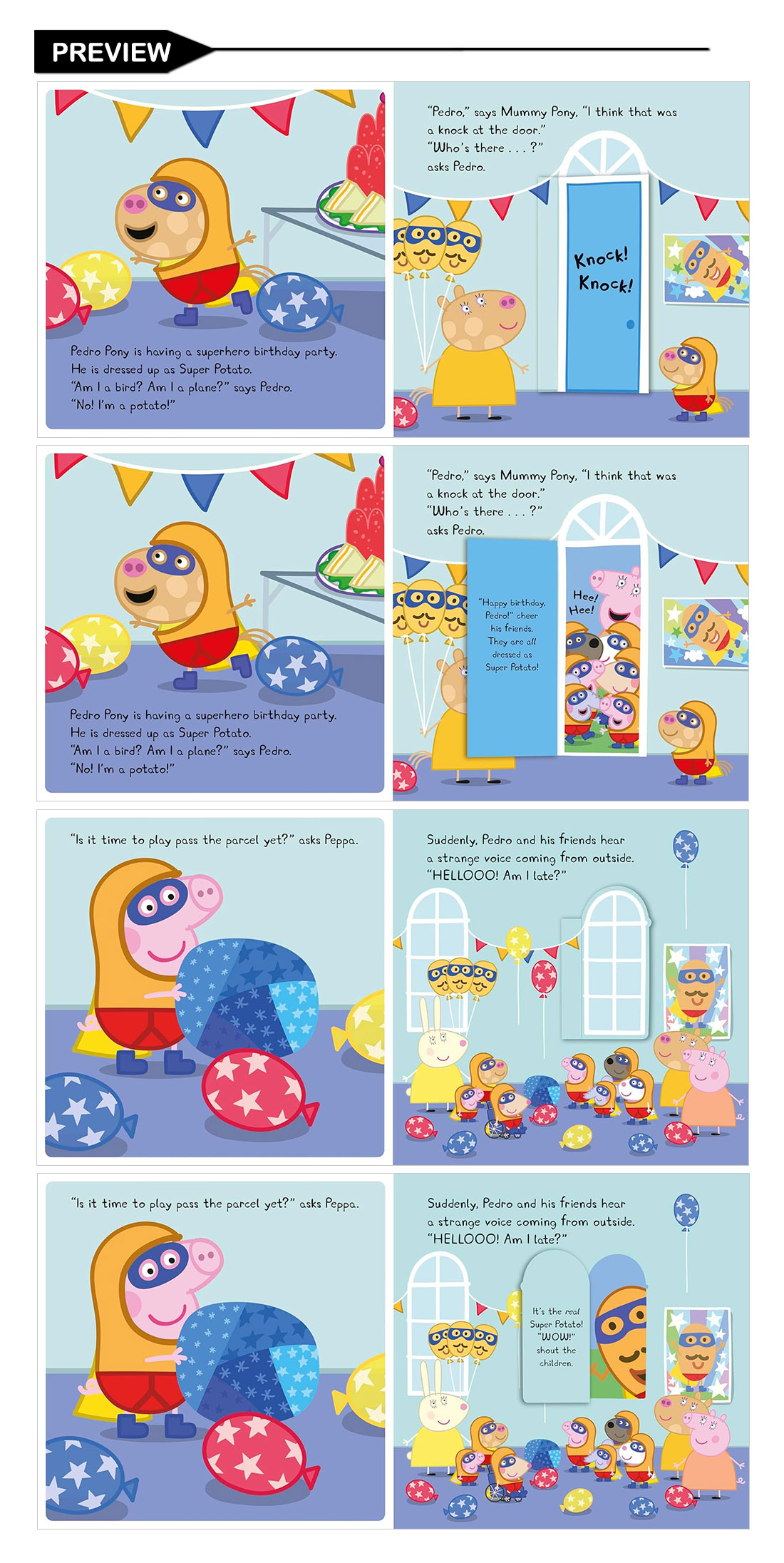 PREVIEW

Pedro Pony is having a superhero birthday party. He is dressed up as Super Potato. "Am I a bird? Am I a plane?" says Pedro. "No! I'm a potato!"

"Pedro," says Mummy Pony, "I think that was a knock at the door."
"Who's there . . . ?" asks Pedro.

Knock! Knock!

Pedro Pony is having a superhero birthday party. He is dressed up as Super Potato. "Am I a bird? Am I a plane?" says Pedro. "No! I'm a potato!"

"Pedro," says Mummy Pony, "I think that was a knock at the door."
"Who's there . . . ?" asks Pedro.

"Happy birthday, Pedro!" cheer his friends. They are all dressed as Super Potato!

Hee! Hee!

"Is it time to play pass the parcel yet?" asks Peppa.

Suddenly, Pedro and his friends hear a strange voice coming from outside. "HELLOOO! Am I late?"

"Is it time to play pass the parcel yet?" asks Peppa.

Suddenly, Pedro and his friends hear a strange voice coming from outside. "HELLOOO! Am I late?"

It's the real Super Potato! "WOW!" shout the children.